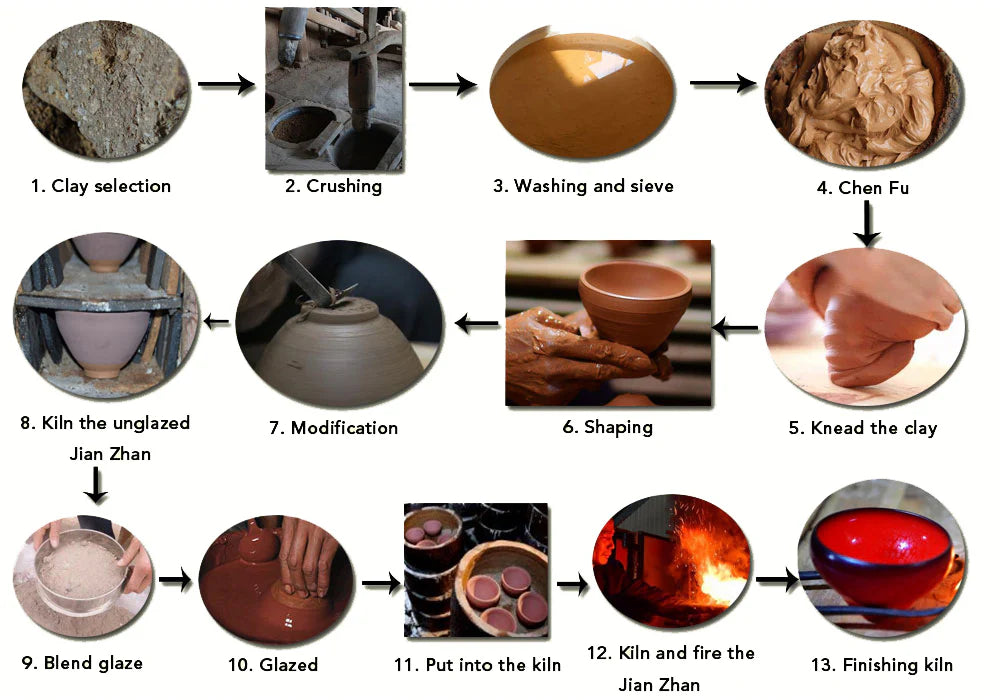 1. Clay selection

2. Crushing

3. Washing and sieve

4. Chen Fu

5. Knead the clay

6. Shaping

7. Modification

8. Kiln the unglazed Jian Zhan

9. Blend glaze

10. Glazed

11. Put into the kiln

12. Kiln and fire the Jian Zhan

13. Finishing kiln